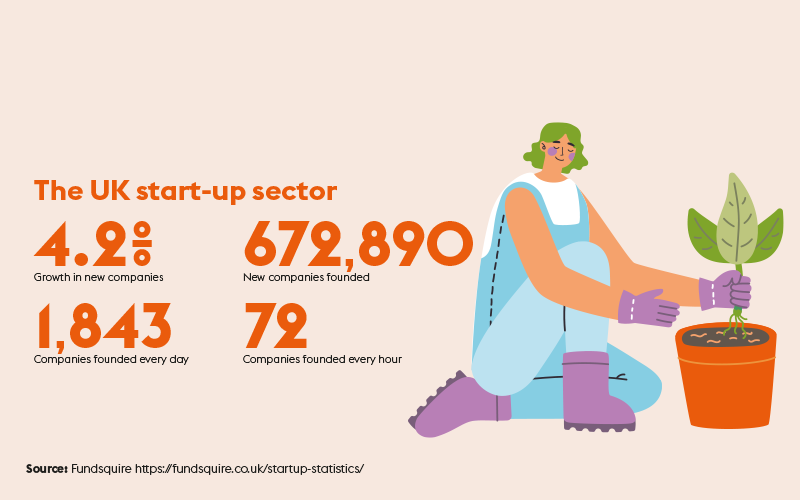 The UK start-up sector

4.2%
Growth in new companies

672,890
New companies founded

1,843
Companies founded every day

72
Companies founded every hour

Source: Fundsquire https://fundsquire.co.uk/startup-statistics/