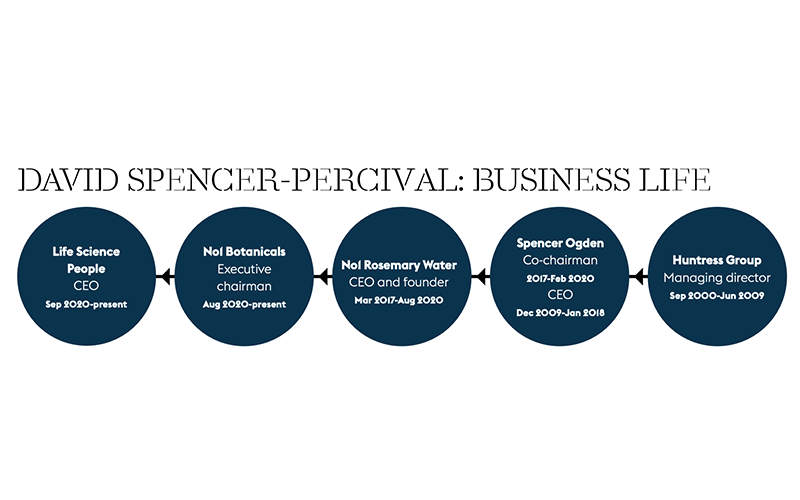 DAVID SPENCER-PERCIVAL: BUSINESS LIFE

Life Science People
CEO
Sep 2020-present

No1 Botanicals
Executive chairman
Aug 2020-present

No1 Rosemary Water
CEO and founder
Mar 2017-Aug 2020

Spencer Ogden
Co-chairman
2017-Feb 2020
CEO
Dec 2009-Jan 2018

Huntress Group
Managing director
Sep 2000-Jun 2009