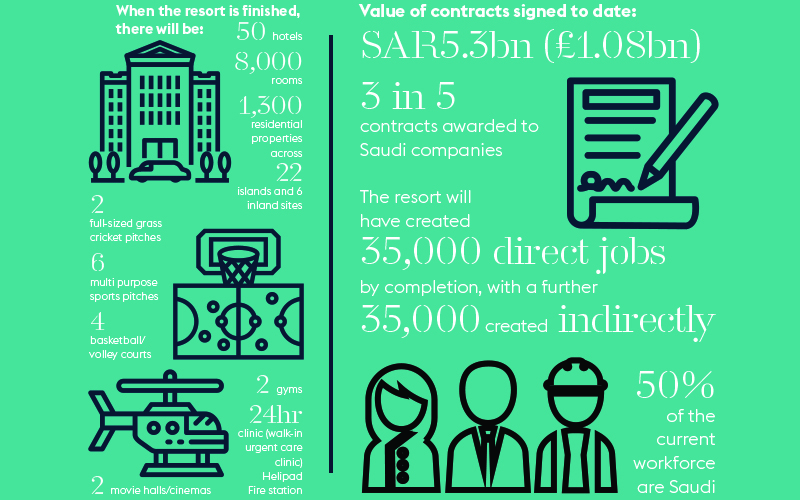 When the resort is finished, there will be:

50 hotels

8,000 rooms

1,300 residential properties across

22 islands and 6 inland sites

2 full-sized grass cricket pitches

6 multi purpose sports pitches

4 basketball/ volley courts

2 gyms

24hr clinic (walk-in urgent care clinic)

Helipad

Fire station

2 movie halls/cinemas

Value of contracts signed to date:

SAR5.3bn (£1.08bn)

3 in 5 contracts awarded to Saudi companies

The resort will have created 35,000 direct jobs by completion, with a further 35,000 created indirectly

50% of the current workforce are Saudi